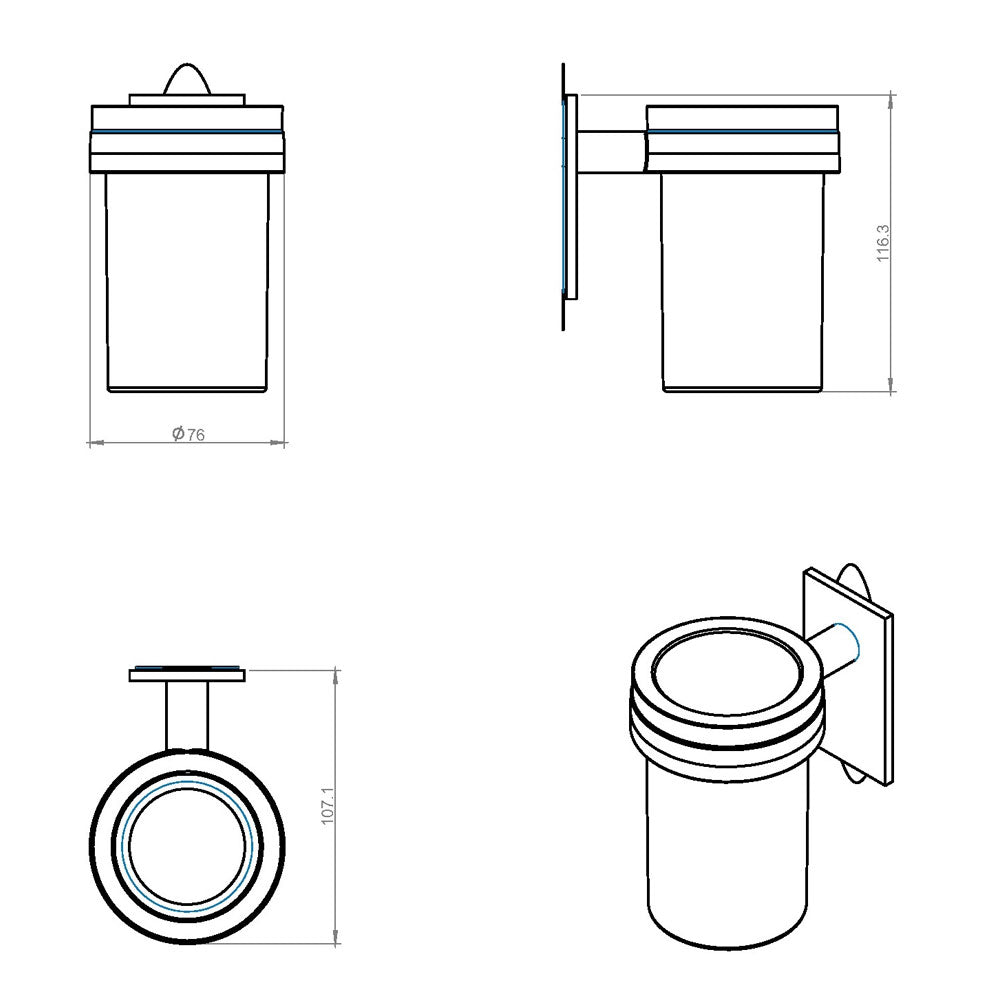 Ø76

116.3

107.1