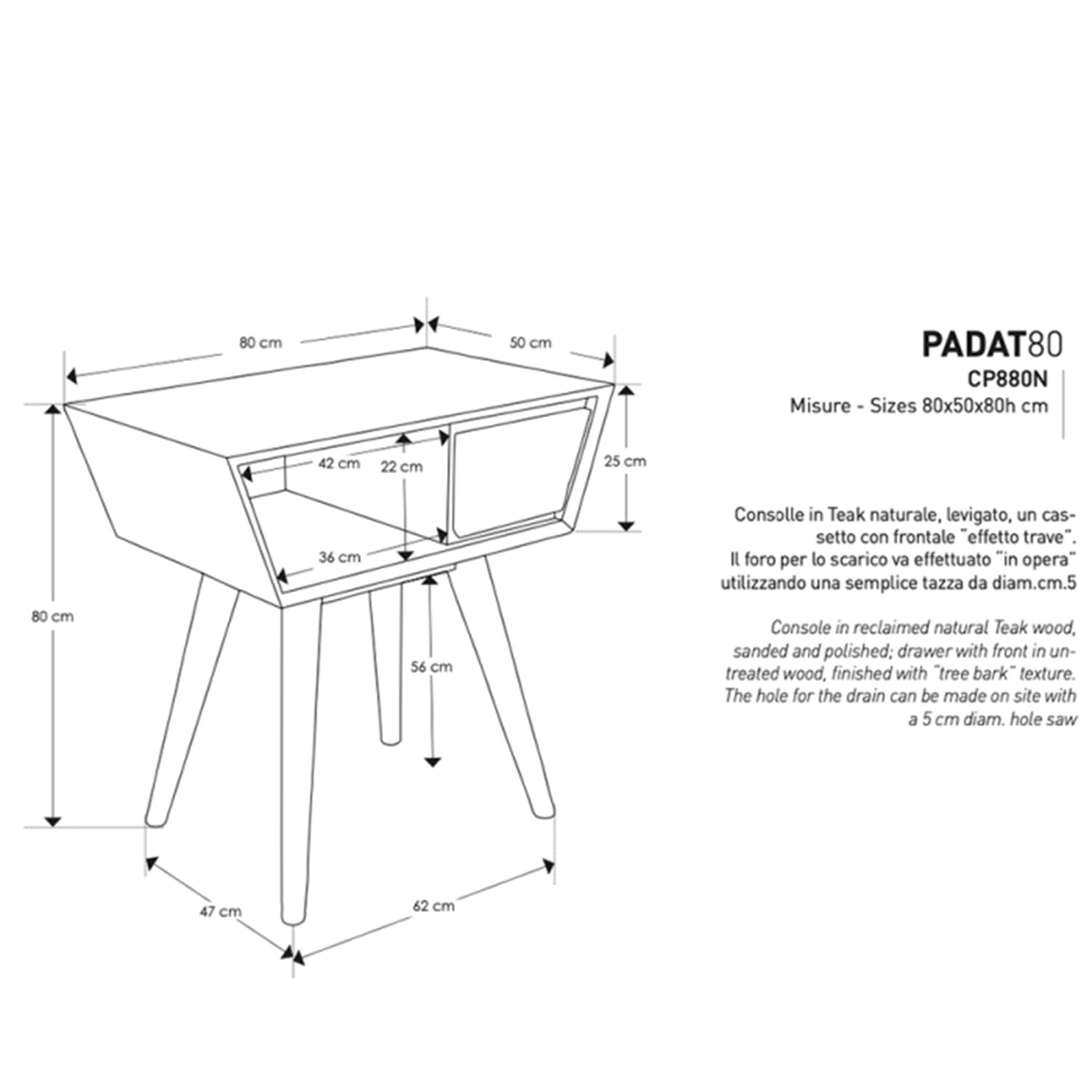 80 cm

50 cm

42 cm

22 cm

25 cm

36 cm

80 cm

56 cm

47 cm

62 cm

PADAT80
CP880N
Misure - Sizes 80x50x80h cm

Consolle in Teak naturale, levigato, un cassetto con frontale "effetto trave". Il foro per lo scarico va effettuato "in opera" utilizzando una semplice tazza da diam.cm.5

Console in reclaimed natural Teak wood, sanded and polished; drawer with front in untreated wood, finished with "tree bark" texture. The hole for the drain can be made on site with a 5 cm diam. hole saw