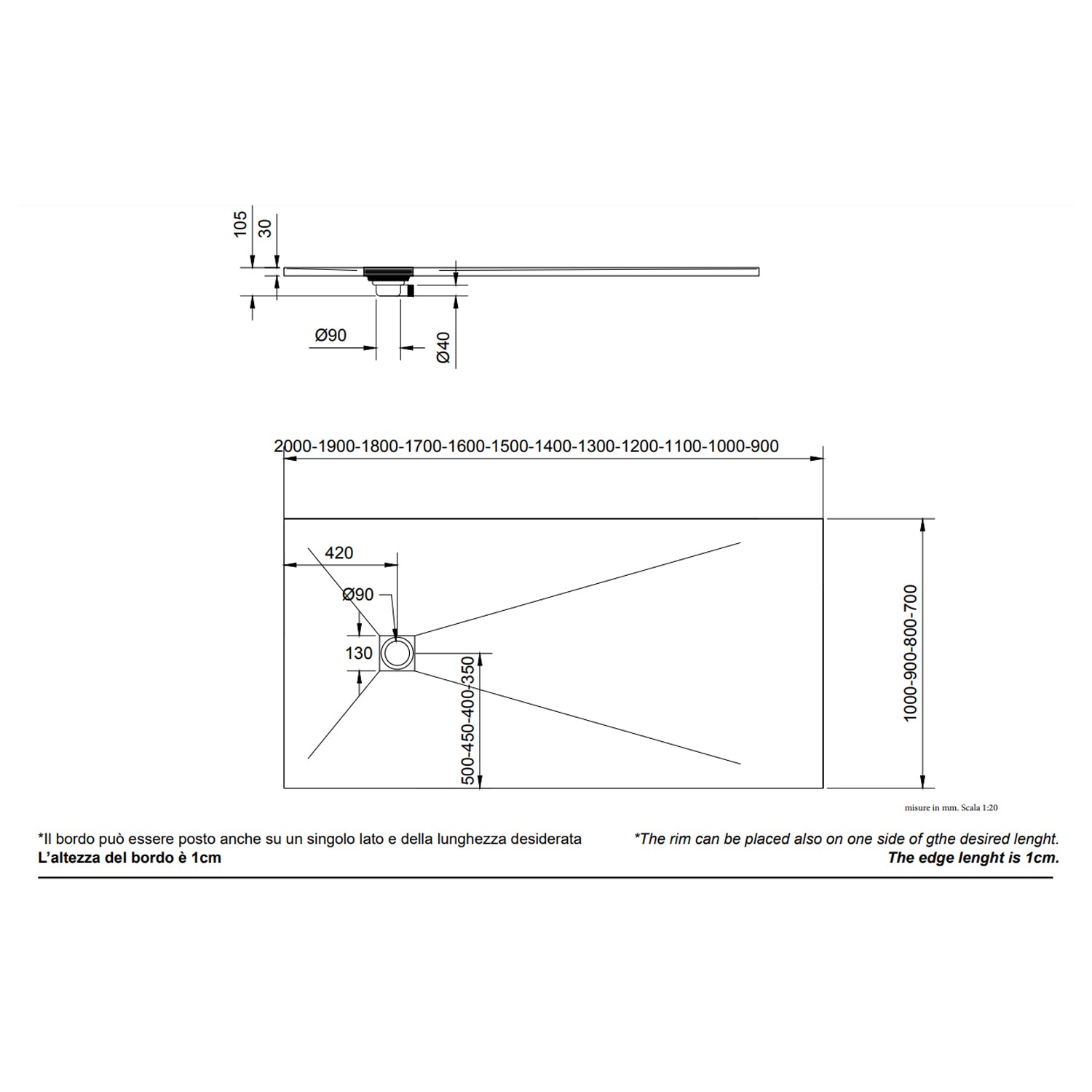 105
30
Ø90
Ø40

2000-1900-1800-1700-1600-1500-1400-1300-1200-1100-1000-900
420
Ø90
130
500-450-400-350
1000-900-800-700

misure in mm. Scala 1:20

*Il bordo può essere posto anche su un singolo lato e della lunghezza desiderata
L'altezza del bordo è 1cm

*The rim can be placed also on one side of gthe desired lenght.
The edge lenght is 1cm.