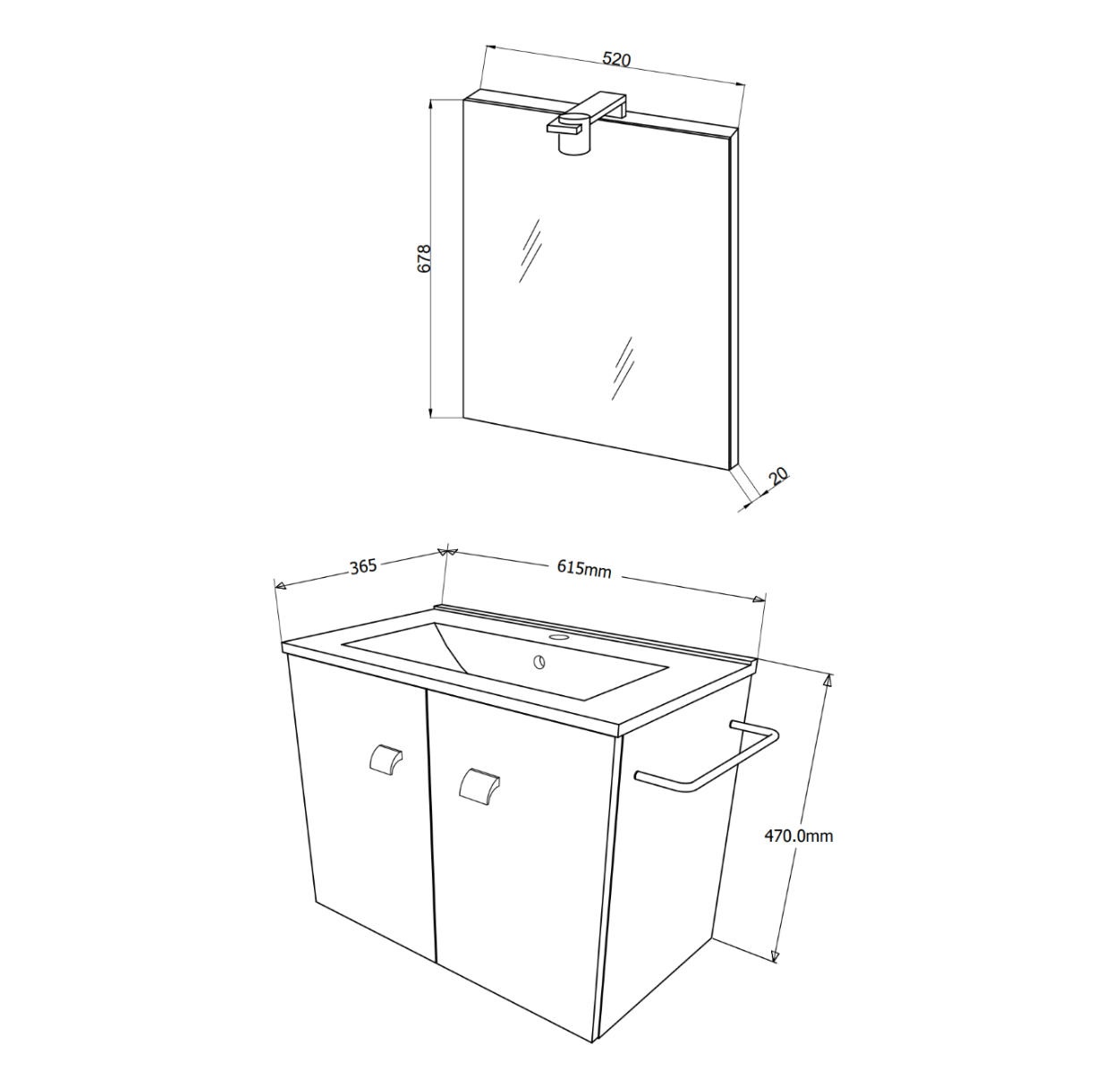 520

678

20

365

615mm

470.0mm