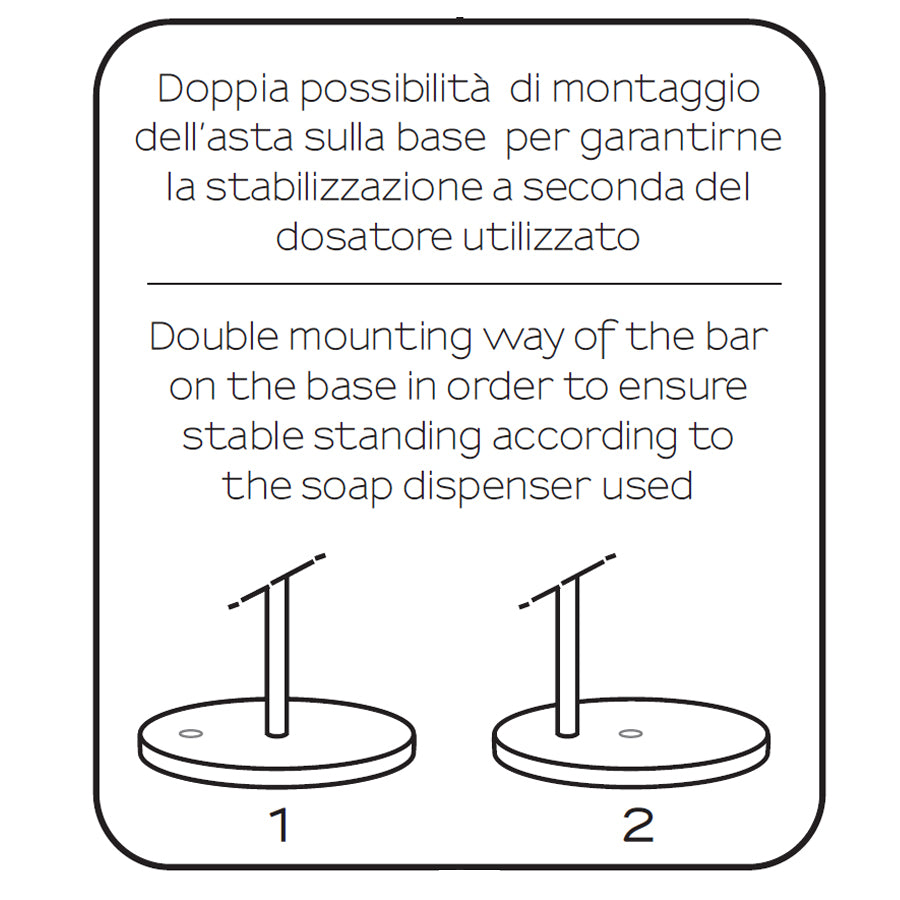 Doppia possibilità di montaggio dell'asta sulla base per garantirne la stabilizzazione a seconda del dosatore utilizzato

Double mounting way of the bar on the base in order to ensure stable standing according to the soap dispenser used

1

2