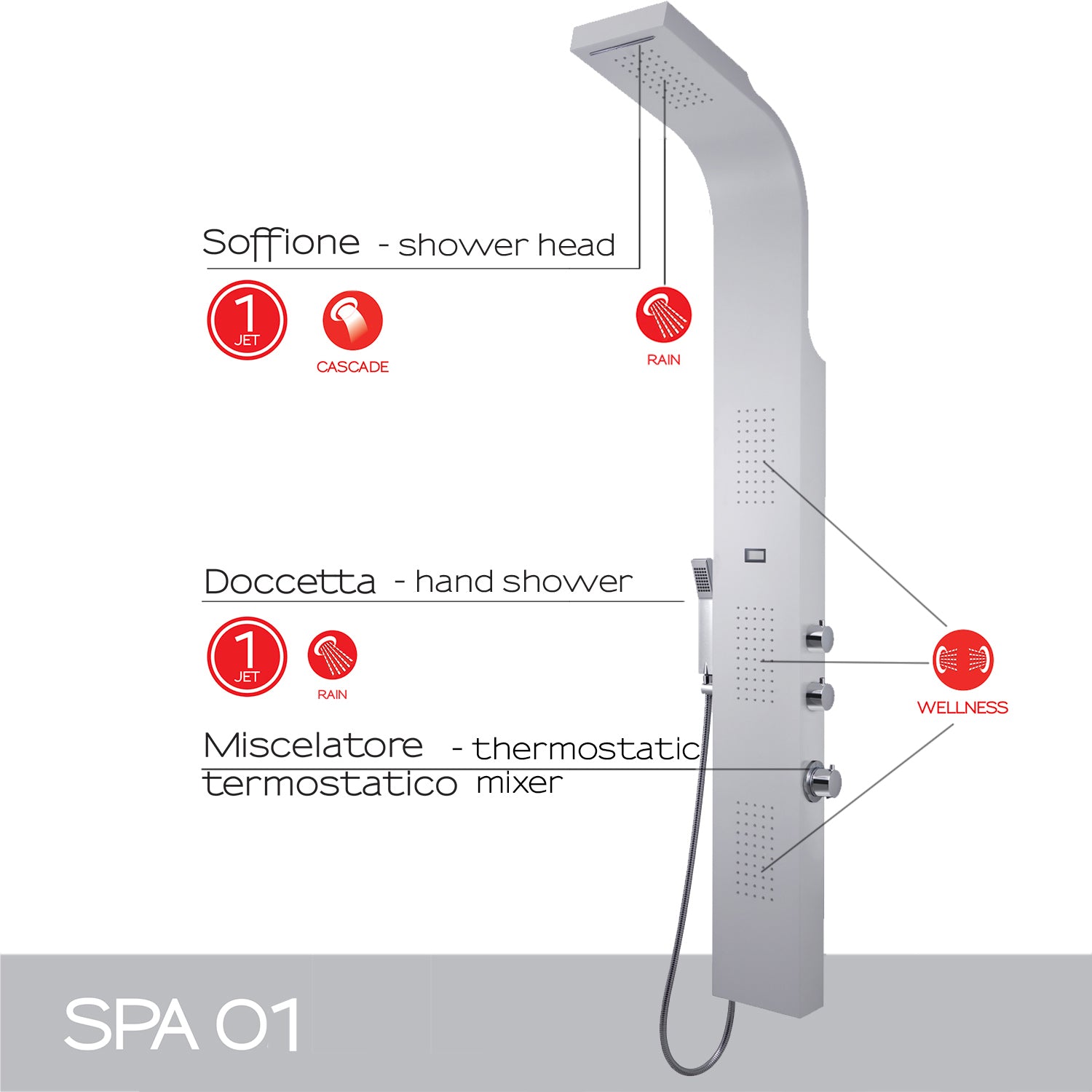 Soffione - shower head

1 JET

CASCADE

RAIN

Doccetta - hand shower

1 JET

RAIN

WELLNESS

Miscelatore termostatico - thermostatic mixer

SPA 01