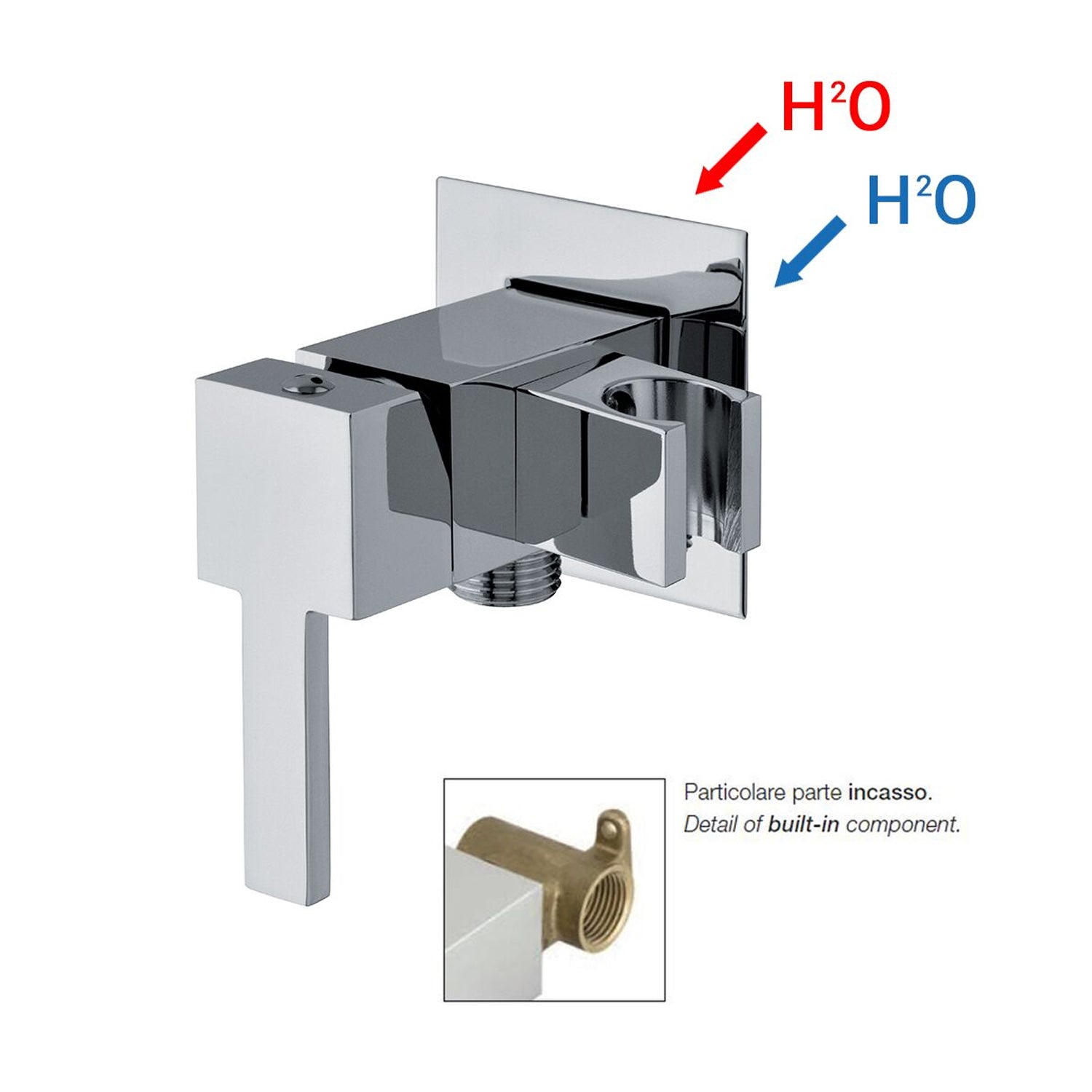 $H^2O$

$H^2O$

Particolare parte incasso.
Detail of built-in component.