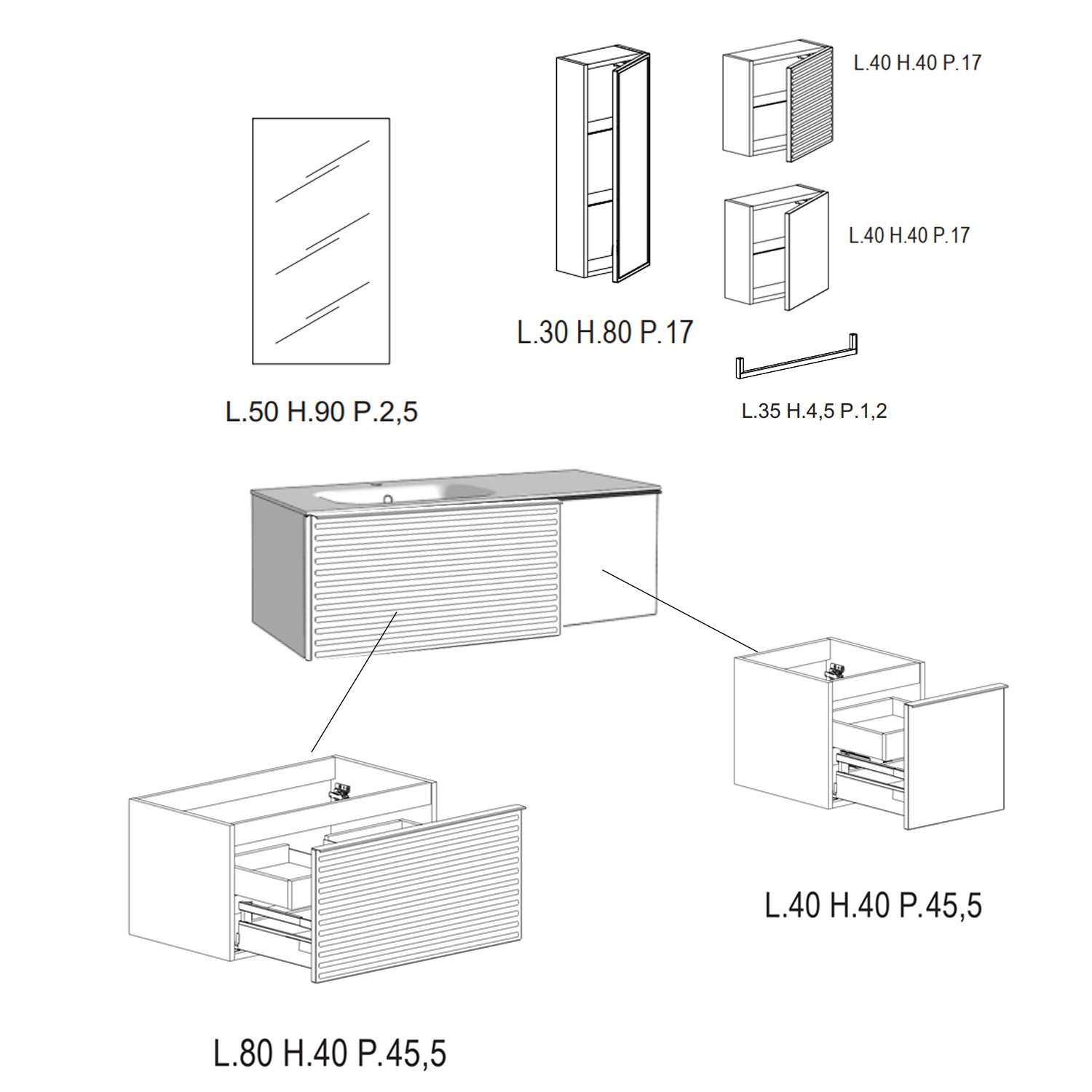 L.40 H.40 P.17

L.40 H.40 P.17

L.30 H.80 P.17

L.50 H.90 P.2,5

L.35 H.4,5 P.1,2

L.40 H.40 P.45,5

L.80 H.40 P.45,5