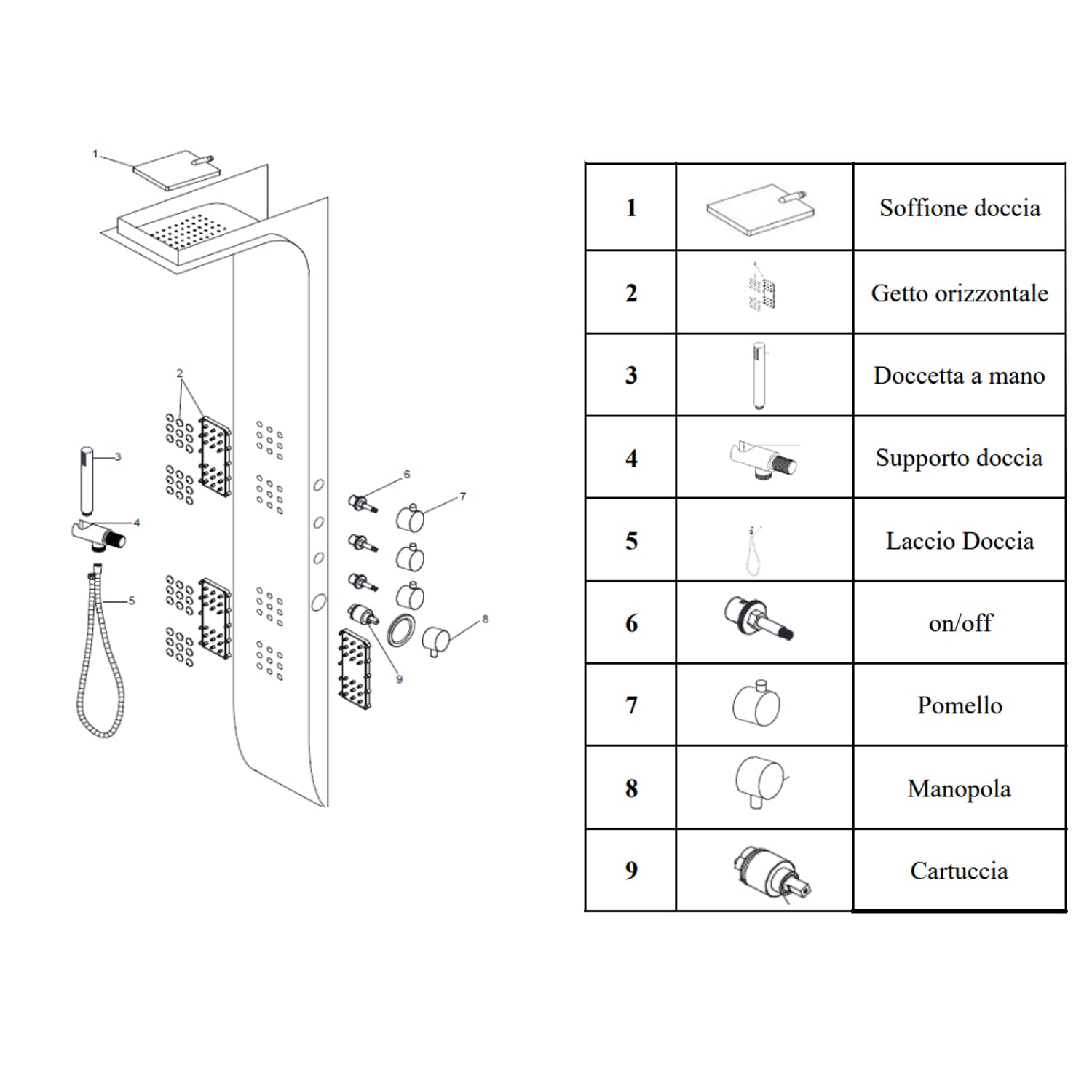 1

2

3

4

5

6

7

8

9

| 1 | | Soffione doccia |
|---|---|---|
| 2 | | Getto orizzontale |
| 3 | | Doccetta a mano |
| 4 | | Supporto doccia |
| 5 | | Laccio Doccia |
| 6 | | on/off |
| 7 | | Pomello |
| 8 | | Manopola |
| 9 | | Cartuccia |