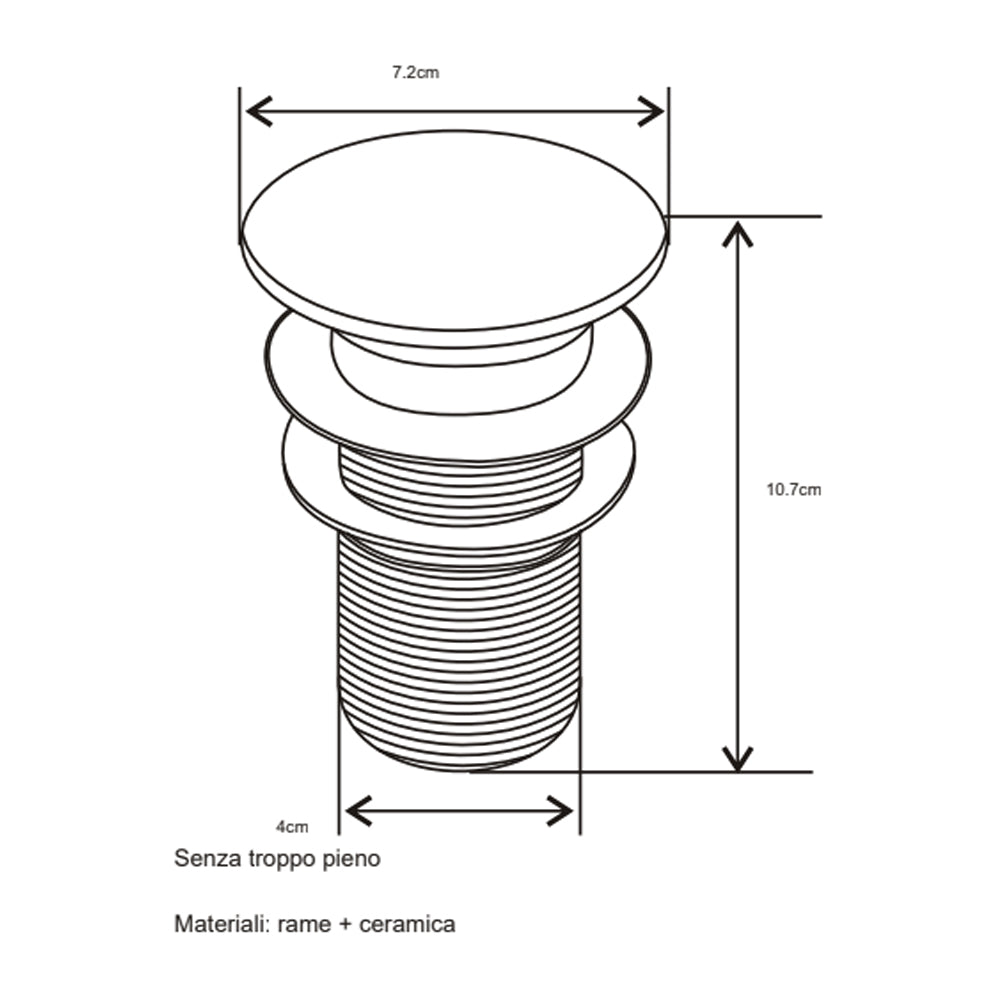 7.2cm

10.7cm

4cm

Senza troppo pieno

Materiali: rame + ceramica