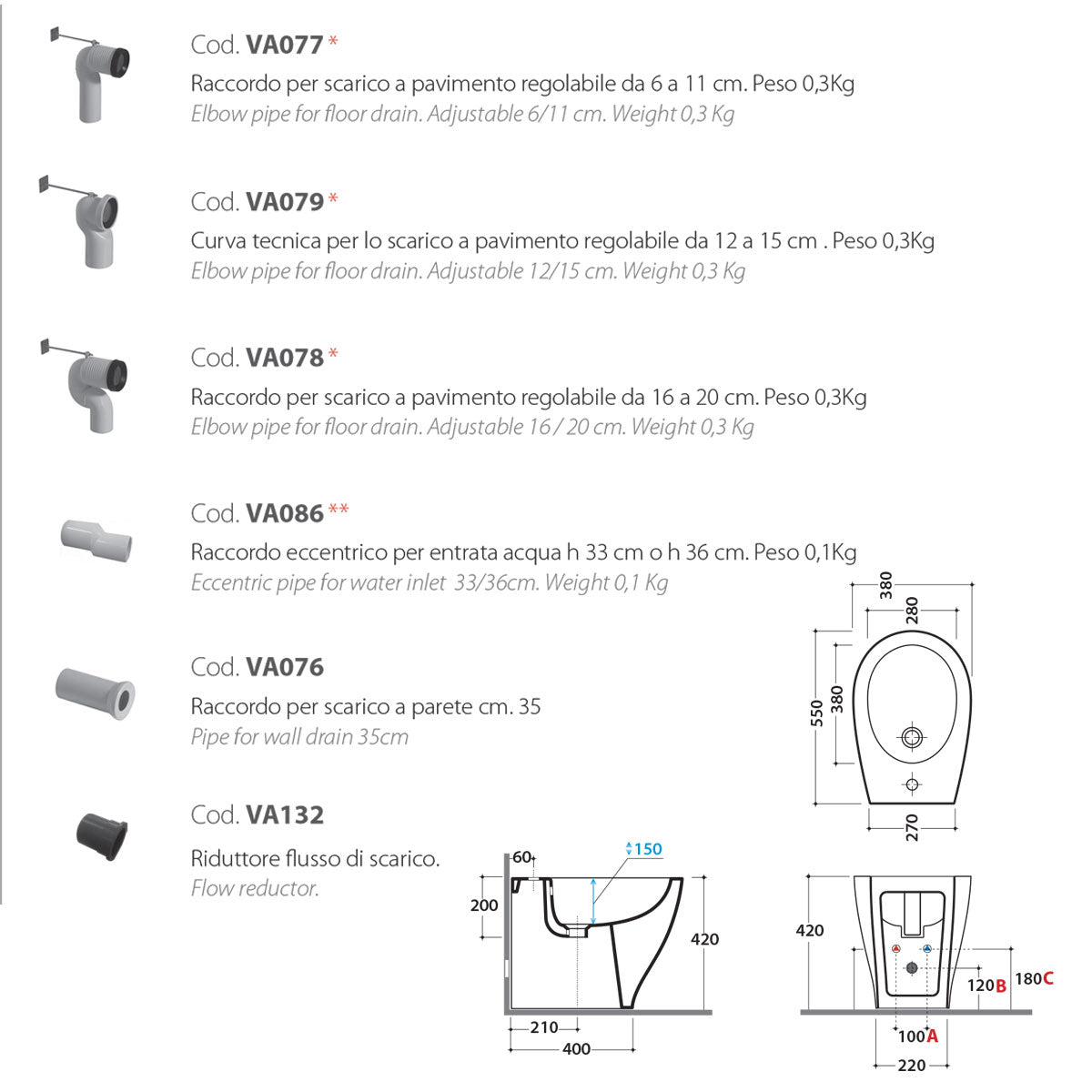 Cod. VA077 *
Raccordo per scarico a pavimento regolabile da 6 a 11 cm. Peso 0,3Kg
Elbow pipe for floor drain. Adjustable 6/11 cm. Weight 0,3 Kg

Cod. VA079 *
Curva tecnica per lo scarico a pavimento regolabile da 12 a 15 cm . Peso 0,3Kg
Elbow pipe for floor drain. Adjustable 12/15 cm. Weight 0,3 Kg

Cod. VA078 *
Raccordo per scarico a pavimento regolabile da 16 a 20 cm. Peso 0,3Kg
Elbow pipe for floor drain. Adjustable 16 / 20 cm. Weight 0,3 Kg

Cod. VA086 **
Raccordo eccentrico per entrata acqua h 33 cm o h 36 cm. Peso 0,1Kg
Eccentric pipe for water inlet 33/36cm. Weight 0,1 Kg

Cod. VA076
Raccordo per scarico a parete cm. 35
Pipe for wall drain 35cm

Cod. VA132
Riduttore flusso di scarico.
Flow reductor.

380
280
550
380
270

60
150
200
420
210
400

420
120B
180C
100A
220