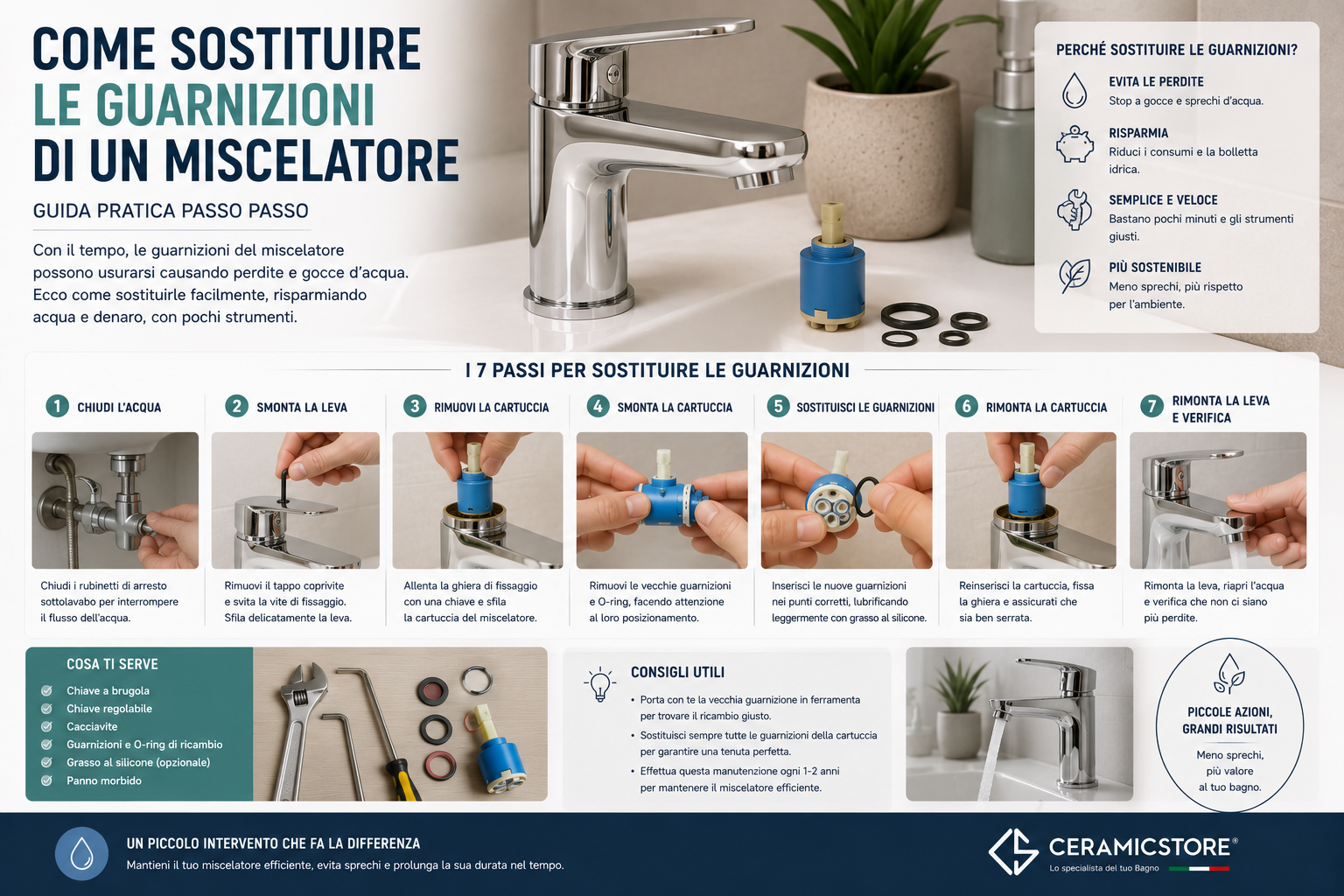 COME SOSTITUIRE LE GUARNIZIONI DI UN MISCELATORE

GUIDA PRATICA PASSO PASSO

Con il tempo, le guarnizioni del miscelatore possono usurarsi causando perdite e gocce d'acqua. Ecco come sostituirle facilmente, risparmiando acqua e denaro, con pochi strumenti.

PERCHÉ SOSTITUIRE LE GUARNIZIONI?

EVITA LE PERDITE
Stop a gocce e sprechi d'acqua.

RISPARMIA
Riduci i consumi e la bolletta idrica.

SEMPLICE E VELOCE
Bastano pochi minuti e gli strumenti giusti.

PIÙ SOSTENIBILE
Meno sprechi, più rispetto per l'ambiente.

I 7 PASSI PER SOSTITUIRE LE GUARNIZIONI

1 CHIUDI L'ACQUA
Chiudi i rubinetti di arresto sottolavabo per interrompere il flusso dell'acqua.

2 SMONTA LA LEVA
Rimuovi il tappo coprivite e svita la vite di fissaggio. Sfila delicatamente la leva.

3 RIMUOVI LA CARTUCCIA
Allenta la ghiera di fissaggio con una chiave e sfila la cartuccia del miscelatore.

4 SMONTA LA CARTUCCIA
Rimuovi le vecchie guarnizioni e O-ring, facendo attenzione al loro posizionamento.

5 SOSTITUISCI LE GUARNIZIONI
Inserisci le nuove guarnizioni nei punti corretti, lubrificando leggermente con grasso al silicone.

6 RIMONTA LA CARTUCCIA
Reinserisci la cartuccia, fissa la ghiera e assicurati che sia ben serrata.

7 RIMONTA LA LEVA E VERIFICA
Rimonta la leva, riapri l'acqua e verifica che non ci siano più perdite.

COSA TI SERVE
Chiave a brugola
Chiave regolabile
Cacciavite
Guarnizioni e O-ring di ricambio
Grasso al silicone (opzionale)
Panno morbido

CONSIGLI UTILI
• Porta con te la vecchia guarnizione in ferramenta per trovare il ricambio giusto.
• Sostituisci sempre tutte le guarnizioni della cartuccia per garantire una tenuta perfetta.
• Effettua questa manutenzione ogni 1-2 anni per mantenere il miscelatore efficiente.

PICCOLE AZIONI, GRANDI RISULTATI
Meno sprechi, più valore al tuo bagno.

UN PICCOLO INTERVENTO CHE FA LA DIFFERENZA
Mantieni il tuo miscelatore efficiente, evita sprechi e prolunga la sua durata nel tempo.

CERAMICSTORE®
Lo specialista del tuo Bagno