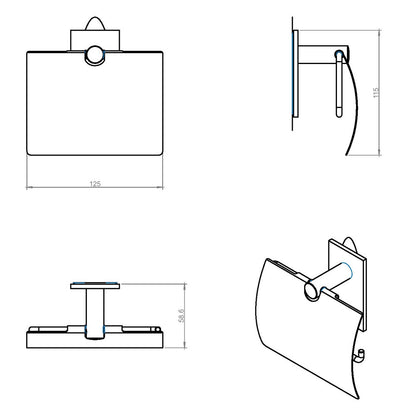 125

115

58.6