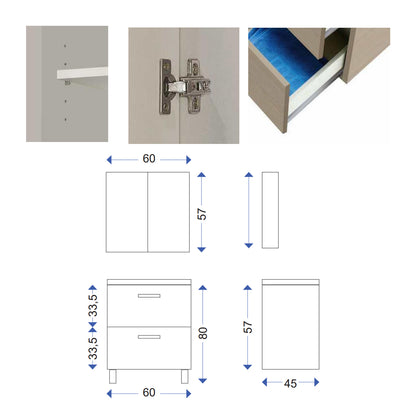 60
57
33,5
33,5
80
57
60
45