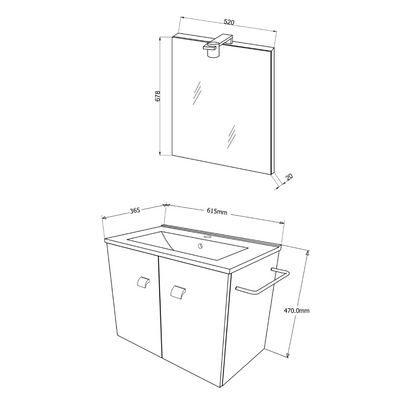 520

678

20

365

615mm

470.0mm