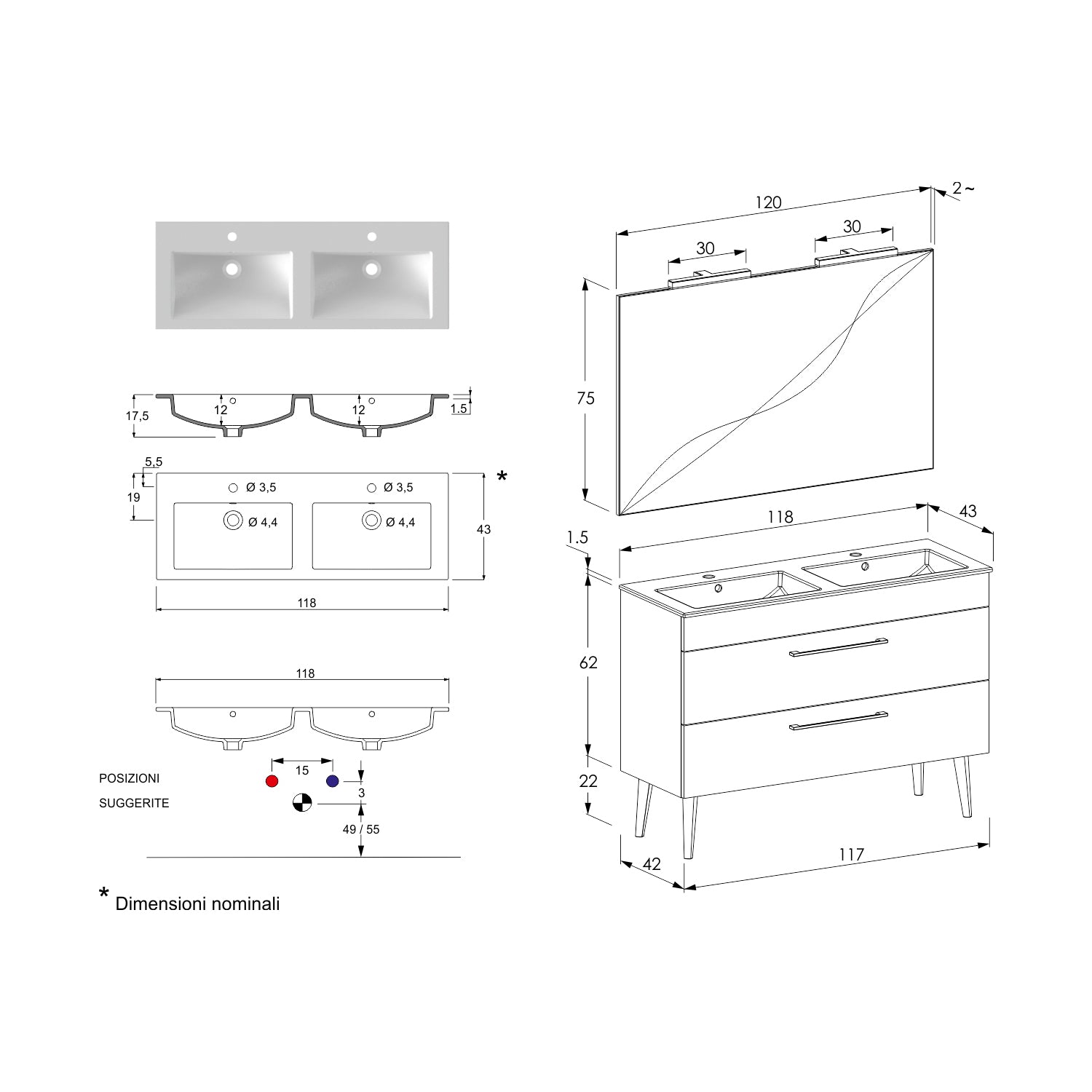 17,5
12
12
1.5

5,5
19
Ø 3,5
Ø 3,5
Ø 4,4
Ø 4,4
43
*
118

118
POSIZIONI
SUGGERITE
15
3
49 / 55

* Dimensioni nominali

120
2 ~
30
30
75
118
43
1.5
62
22
42
117