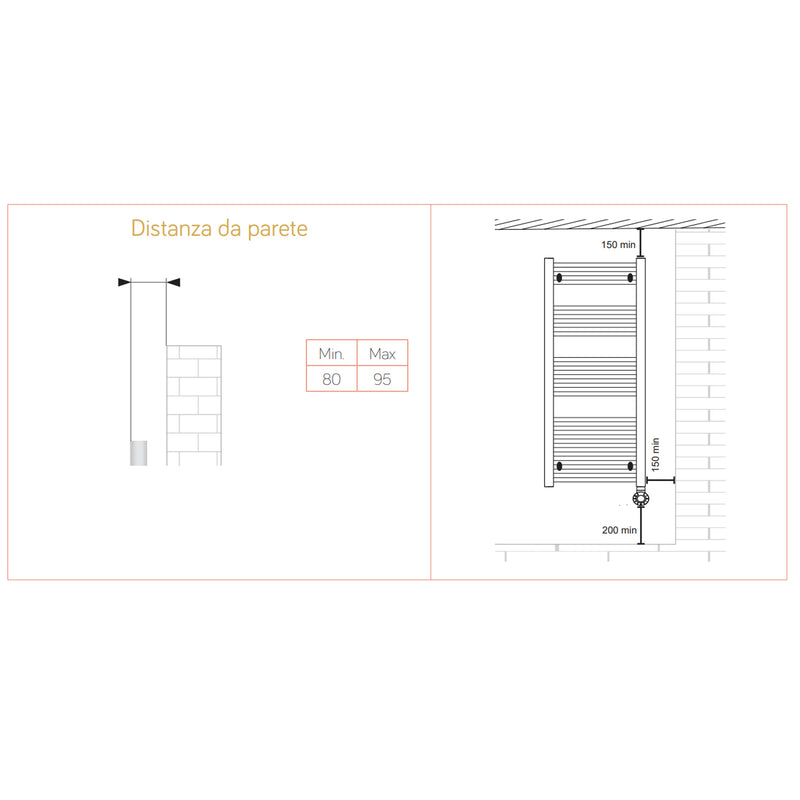 Distanza da parete

| Min. | Max |
|---|---|
| 80 | 95 |

150 min

150 min

200 min