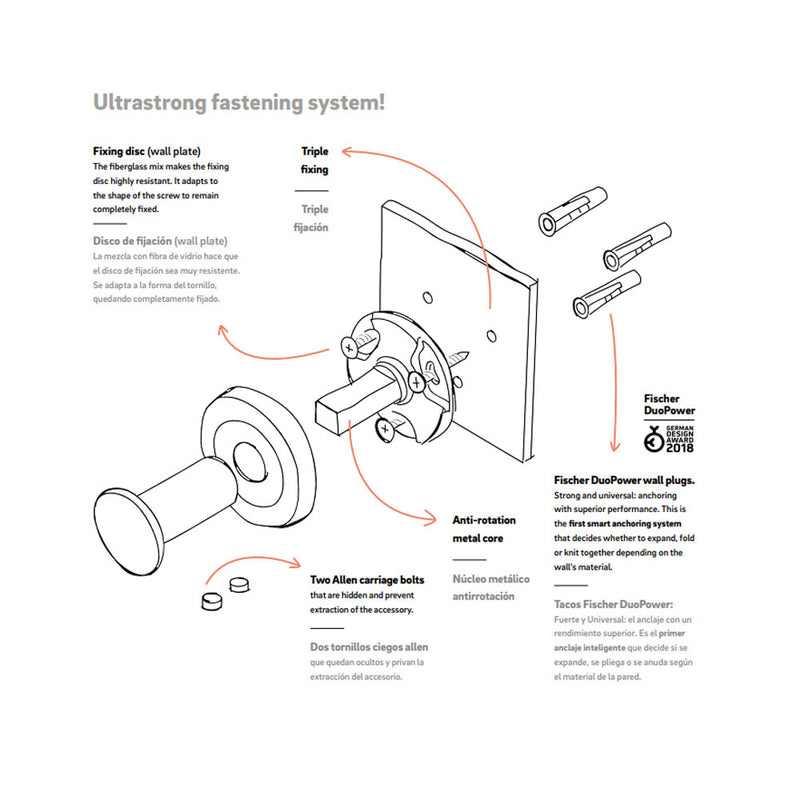 Ultrastrong fastening system!

Fixing disc (wall plate)
The fiberglass mix makes the fixing disc highly resistant. It adapts to the shape of the screw to remain completely fixed.

Disco de fijación (wall plate)
La mezcla con fibra de vidrio hace que el disco de fijación sea muy resistente. Se adapta a la forma del tornillo, quedando completamente fijado.

Triple fixing

Triple fijación

Fischer DuoPower

GERMAN DESIGN AWARD 2018

Fischer DuoPower wall plugs.
Strong and universal: anchoring with superior performance. This is the first smart anchoring system that decides whether to expand, fold or knit together depending on the wall's material.

Tacos Fischer DuoPower:
Fuerte y Universal: el anclaje con un rendimiento superior. Es el primer anclaje inteligente que decide si se expande, se pliega o se anuda según el material de la pared.

Anti-rotation metal core

Núcleo metálico antirrotación

Two Allen carriage bolts
that are hidden and prevent extraction of the accessory.

Dos tornillos ciegos allen
que quedan ocultos y privan la extracción del accesorio.