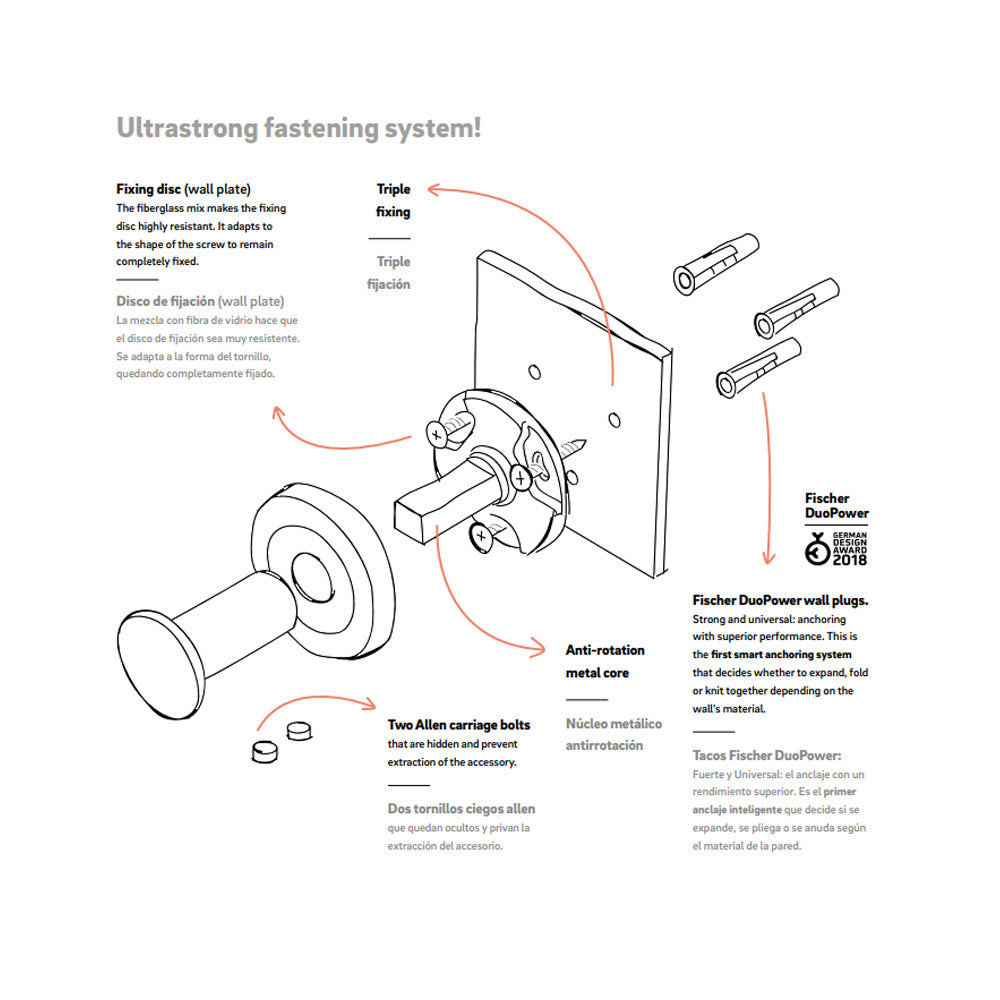 Ultrastrong fastening system!

Fixing disc (wall plate)
The fiberglass mix makes the fixing disc highly resistant. It adapts to the shape of the screw to remain completely fixed.

Disco de fijación (wall plate)
La mezcla con fibra de vidrio hace que el disco de fijación sea muy resistente. Se adapta a la forma del tornillo, quedando completamente fijado.

Triple fixing

Triple fijación

Fischer DuoPower

GERMAN DESIGN AWARD 2018

Fischer DuoPower wall plugs.
Strong and universal: anchoring with superior performance. This is the first smart anchoring system that decides whether to expand, fold or knit together depending on the wall's material.

Tacos Fischer DuoPower:
Fuerte y Universal: el anclaje con un rendimiento superior. Es el primer anclaje inteligente que decide si se expande, se pliega o se anuda según el material de la pared.

Anti-rotation metal core

Núcleo metálico antirrotación

Two Allen carriage bolts
that are hidden and prevent extraction of the accessory.

Dos tornillos ciegos allen
que quedan ocultos y privan la extracción del accesorio.