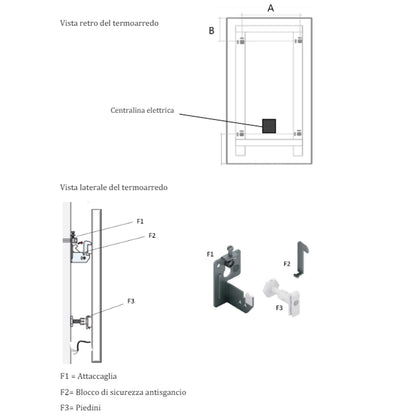 Vista retro del termoarredo

A

B

Centralina elettrica

Vista laterale del termoarredo

F1

F2

F3

F1

F2

F3

F1 = Attaccaglia

F2= Blocco di sicurezza antisgancio

F3= Piedini