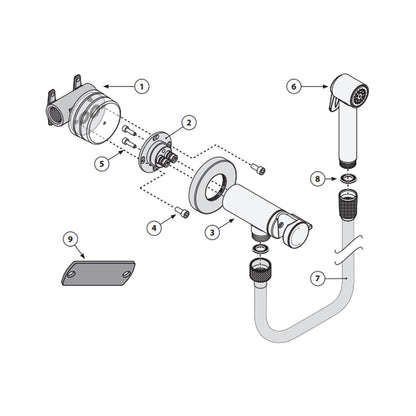 1
6
2
5
8
4
3
9
7