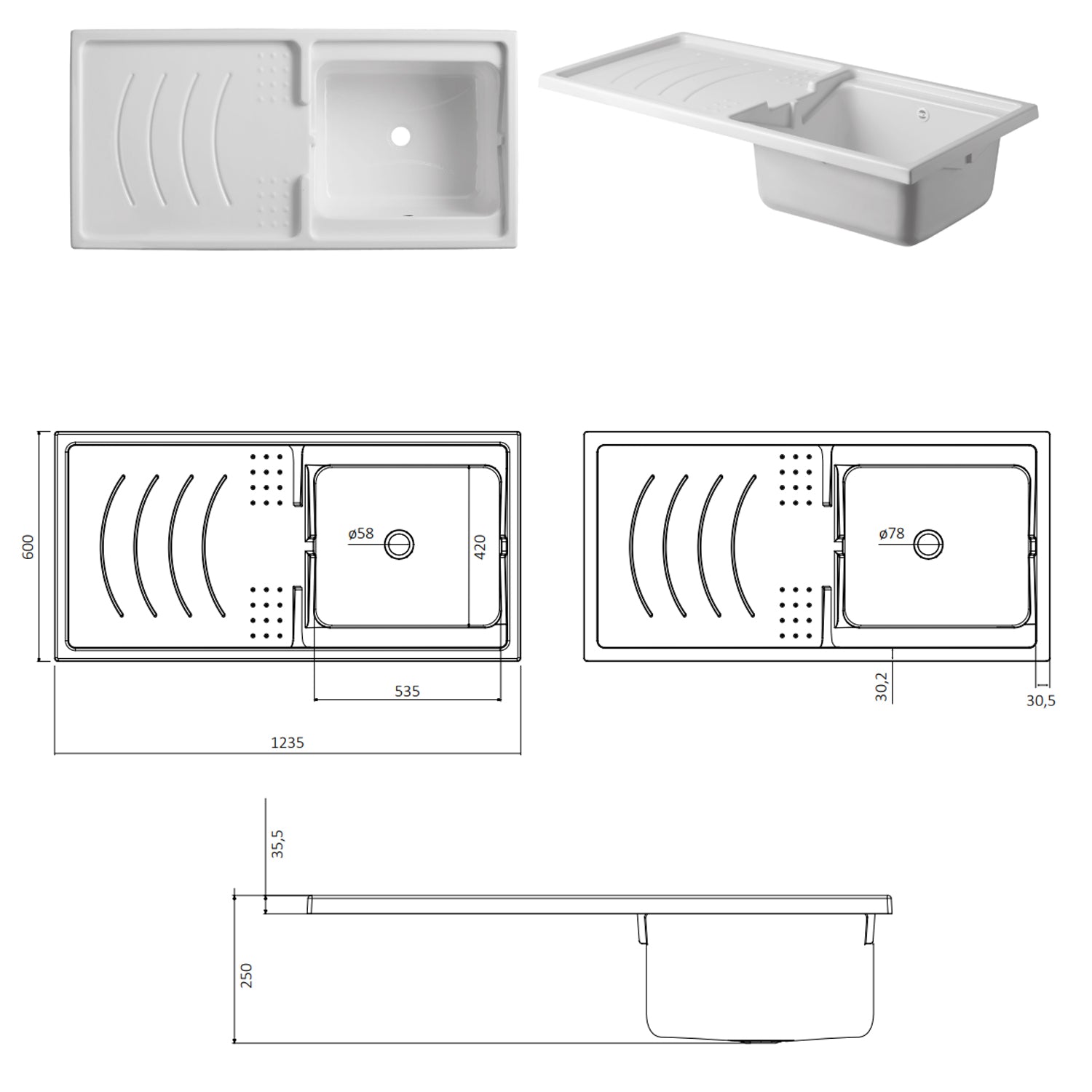 600

ø58

420

535

1235

ø78

30,2

30,5

35,5

250