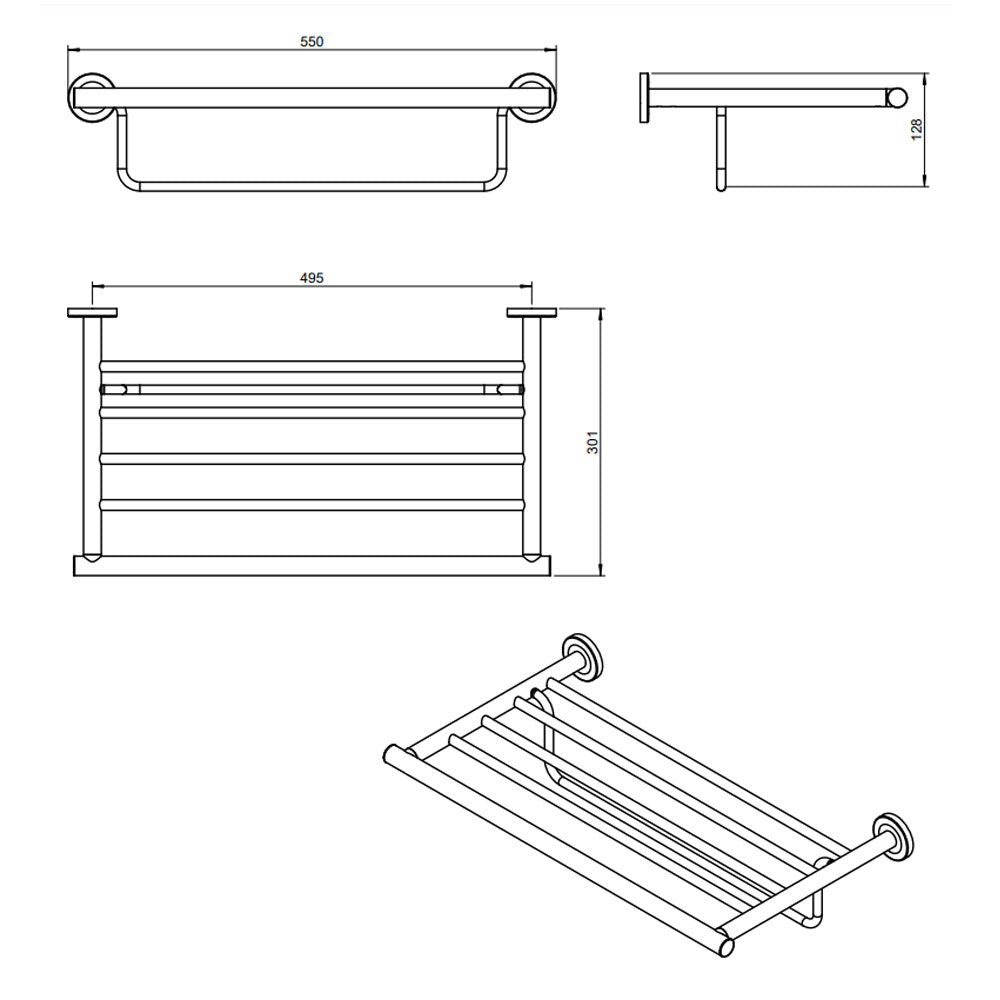 550

128

495

301