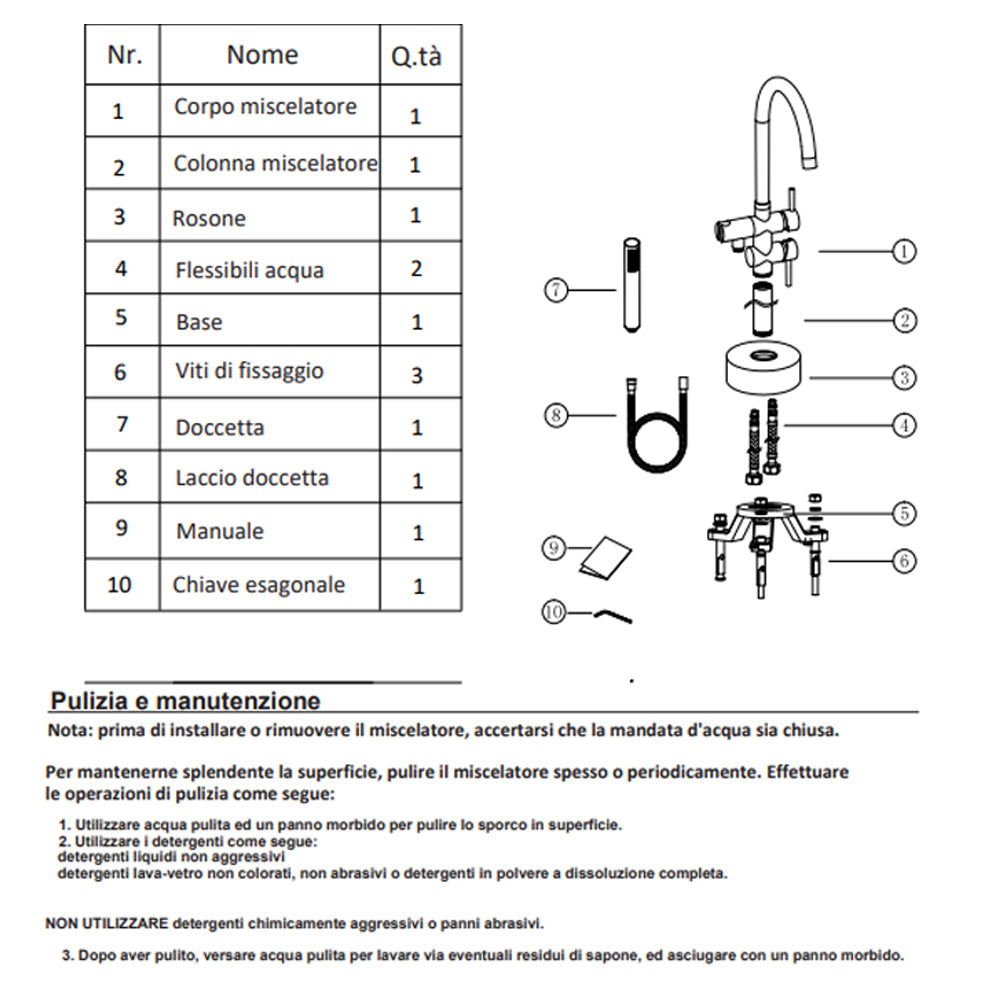 | Nr. | Nome | Q.tà |
|---|---|---|
| 1 | Corpo miscelatore | 1 |
| 2 | Colonna miscelatore | 1 |
| 3 | Rosone | 1 |
| 4 | Flessibili acqua | 2 |
| 5 | Base | 1 |
| 6 | Viti di fissaggio | 3 |
| 7 | Doccetta | 1 |
| 8 | Laccio doccetta | 1 |
| 9 | Manuale | 1 |
| 10 | Chiave esagonale | 1 |

7
8
9
10
1
2
3
4
5
6

Pulizia e manutenzione

Nota: prima di installare o rimuovere il miscelatore, accertarsi che la mandata d'acqua sia chiusa.

Per mantenerne splendente la superficie, pulire il miscelatore spesso o periodicamente. Effettuare le operazioni di pulizia come segue:

1. Utilizzare acqua pulita ed un panno morbido per pulire lo sporco in superficie.
2. Utilizzare i detergenti come segue:
detergenti liquidi non aggressivi
detergenti lava-vetro non colorati, non abrasivi o detergenti in polvere a dissoluzione completa.

NON UTILIZZARE detergenti chimicamente aggressivi o panni abrasivi.

3. Dopo aver pulito, versare acqua pulita per lavare via eventuali residui di sapone, ed asciugare con un panno morbido.