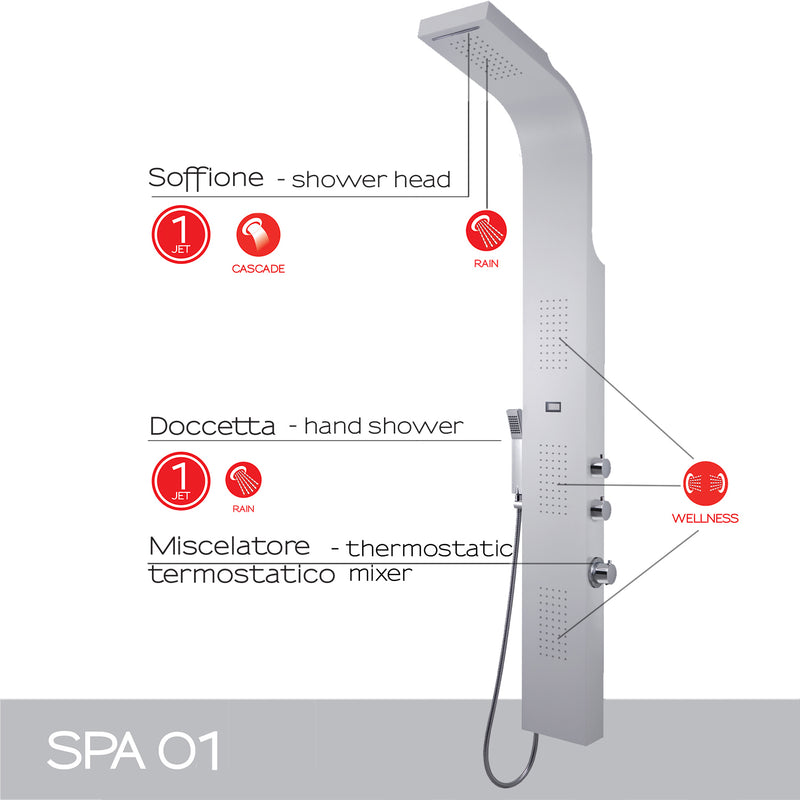 Soffione - shower head

1 JET

CASCADE

RAIN

Doccetta - hand shower

1 JET

RAIN

WELLNESS

Miscelatore termostatico - thermostatic mixer

SPA 01