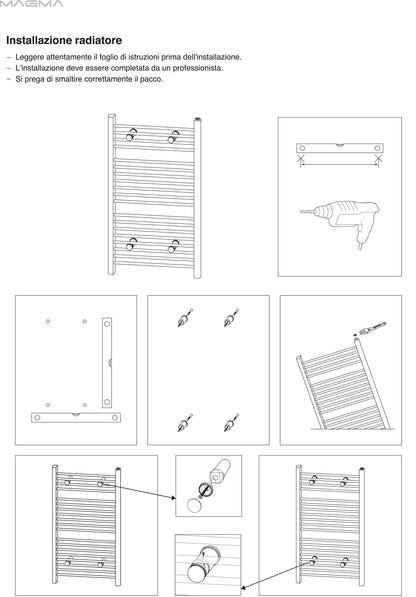 MAGMA

Installazione radiatore

– Leggere attentamente il foglio di istruzioni prima dell'installazione.
– L'installazione deve essere completata da un professionista.
– Si prega di smaltire correttamente il pacco.