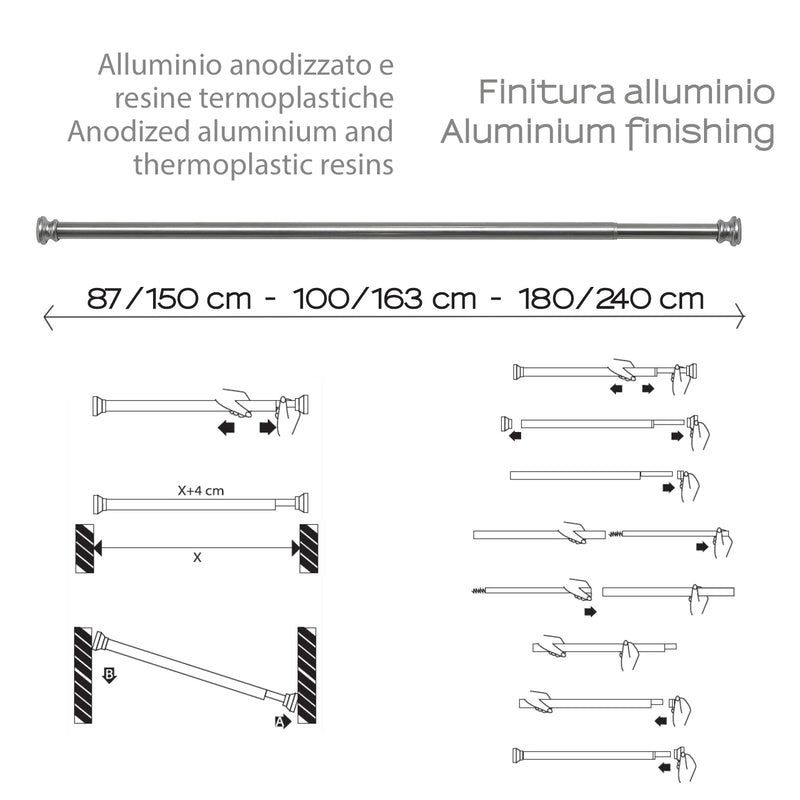 Alluminio anodizzato e resine termoplastiche
Anodized aluminium and thermoplastic resins

Finitura alluminio
Aluminium finishing

87/150 cm - 100/163 cm - 180/240 cm

X+4 cm

X

B

A