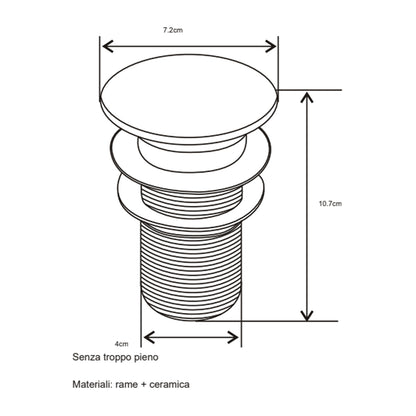 7.2cm

10.7cm

4cm

Senza troppo pieno

Materiali: rame + ceramica