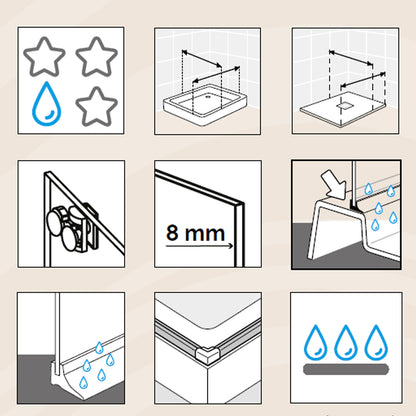 8 mm