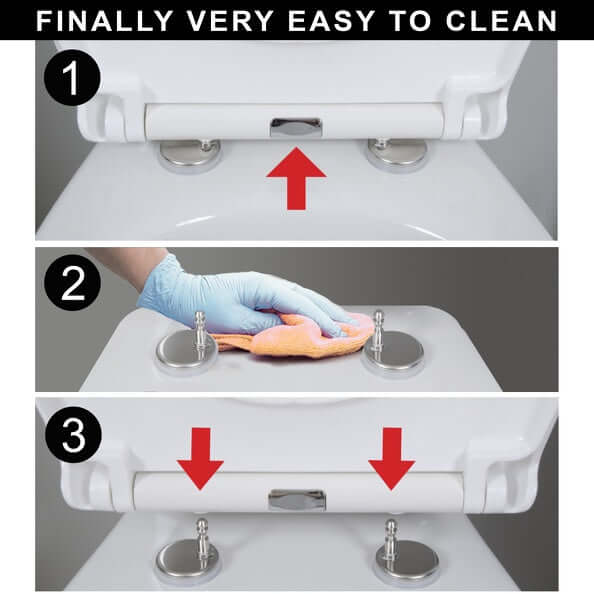 FINALLY VERY EASY TO CLEAN

1

2

3