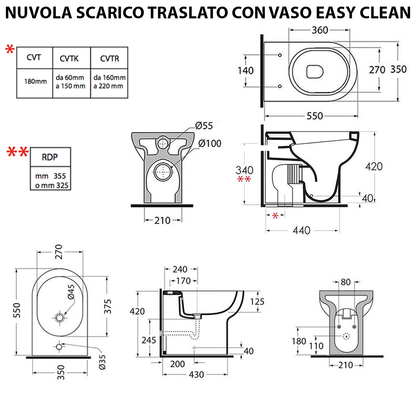 NUVOLA SCARICO TRASLATO CON VASO EASY CLEAN

*

| CVT | CVTK | CVTR |
|---|---|---|
| 180mm | da 60mm a 150 mm | da 160mm a 220 mm |

**

| RDP |
|---|
| mm 355 o mm 325 |

360
140
270
350
550

Ø55
Ø100
210

340
**
420
40
*
440

270
550
Ø45
375
Ø35
350

240
170
420
125
245
40
200
430

80
180
110
210