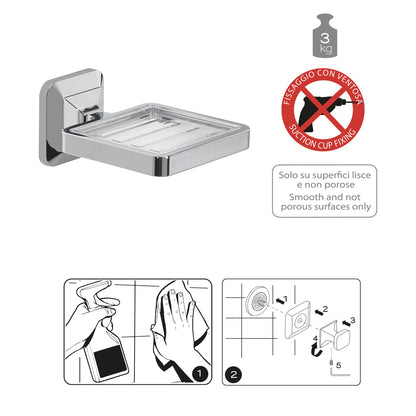 3 kg

FISSAGGIO CON VENTOSA
SUCTION CUP FIXING

Solo su superfici lisce e non porose
Smooth and not porous surfaces only

1

2
1
2
3
4
5