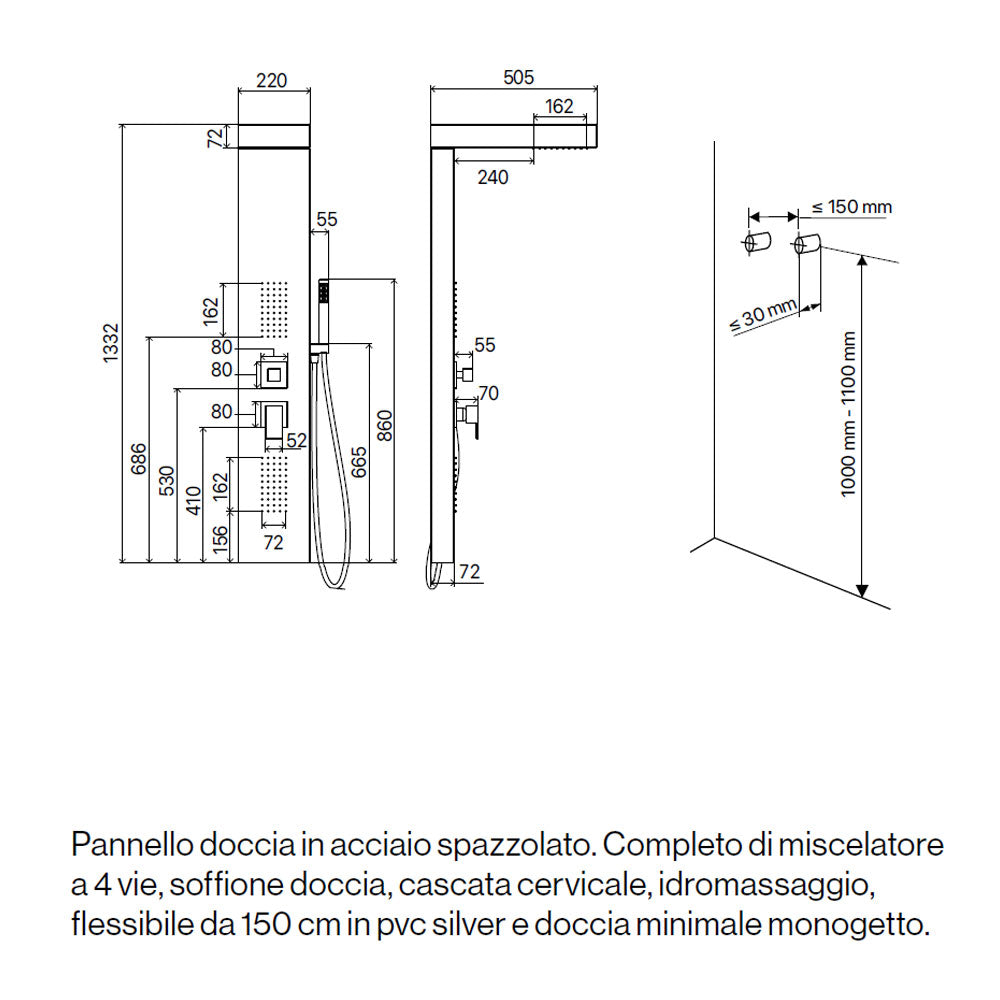 220
72
1332
55
162
80
80
80
52
686
530
410
162
156
72
665
860
505
162
240
55
70
72
≤ 150 mm
≤ 30 mm
1000 mm - 1100 mm

Pannello doccia in acciaio spazzolato. Completo di miscelatore a 4 vie, soffione doccia, cascata cervicale, idromassaggio, flessibile da 150 cm in pvc silver e doccia minimale monogetto.