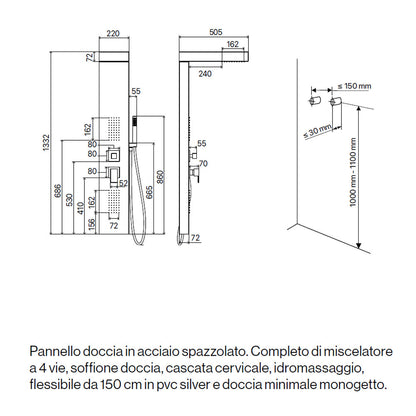 220
72
1332
55
162
80
80
80
52
686
530
410
162
156
72
665
860
505
162
240
55
70
72
≤ 150 mm
≤ 30 mm
1000 mm - 1100 mm

Pannello doccia in acciaio spazzolato. Completo di miscelatore a 4 vie, soffione doccia, cascata cervicale, idromassaggio, flessibile da 150 cm in pvc silver e doccia minimale monogetto.