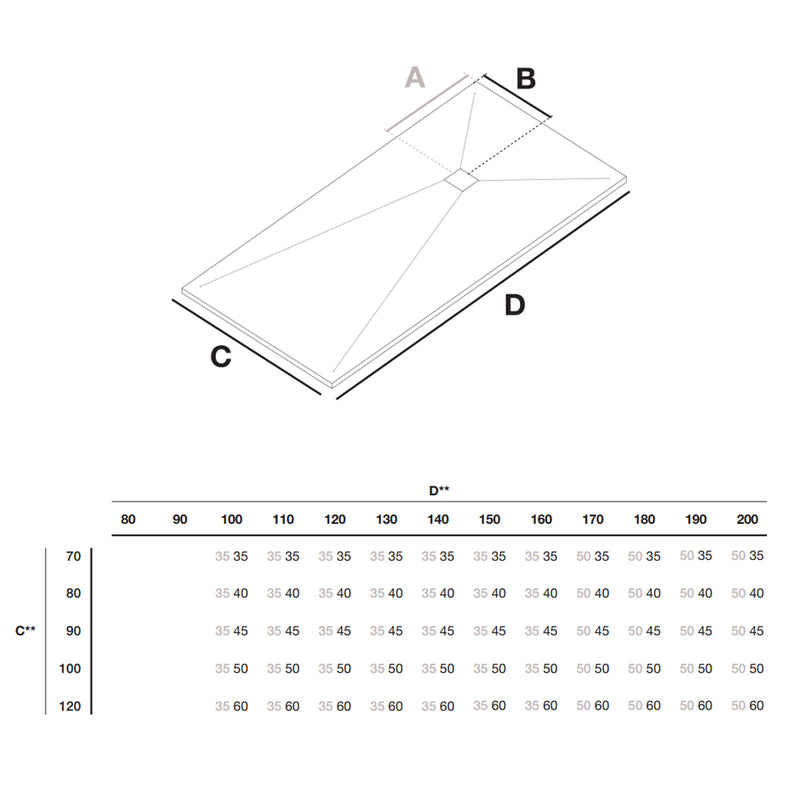 A
B
C
D

D**

| C** | | 80 | 90 | 100 | 110 | 120 | 130 | 140 | 150 | 160 | 170 | 180 | 190 | 200 |
|---|---|---|---|---|---|---|---|---|---|---|---|---|---|---|
| | 70 | | | 35 35 | 35 35 | 35 35 | 35 35 | 35 35 | 35 35 | 35 35 | 50 35 | 50 35 | 50 35 | 50 35 |
| | 80 | | | 35 40 | 35 40 | 35 40 | 35 40 | 35 40 | 35 40 | 35 40 | 50 40 | 50 40 | 50 40 | 50 40 |
| | 90 | | | 35 45 | 35 45 | 35 45 | 35 45 | 35 45 | 35 45 | 35 45 | 50 45 | 50 45 | 50 45 | 50 45 |
| | 100 | | | 35 50 | 35 50 | 35 50 | 35 50 | 35 50 | 35 50 | 35 50 | 50 50 | 50 50 | 50 50 | 50 50 |
| | 120 | | | 35 60 | 35 60 | 35 60 | 35 60 | 35 60 | 35 60 | 35 60 | 50 60 | 50 60 | 50 60 | 50 60 |