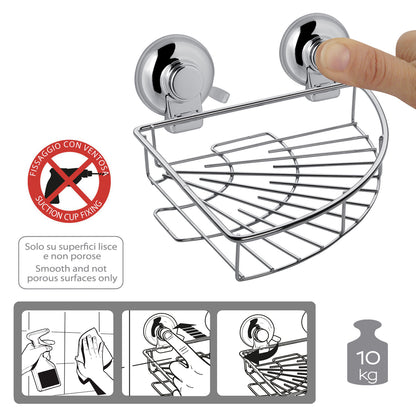 FISSAGGIO CON VENTOSA
SUCTION CUP FIXING

Solo su superfici lisce e non porose
Smooth and not porous surfaces only

10 kg