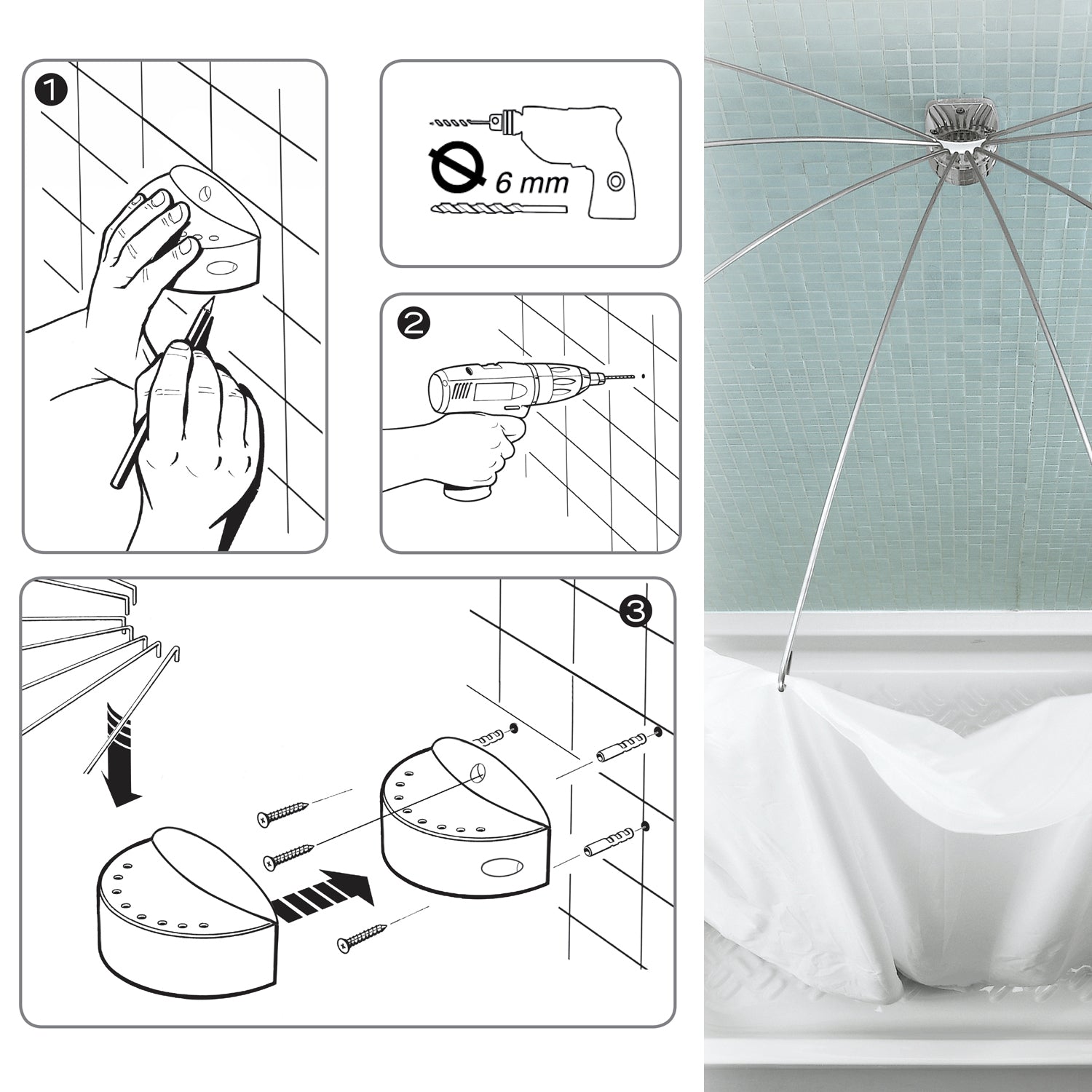 1

6 mm

2

3