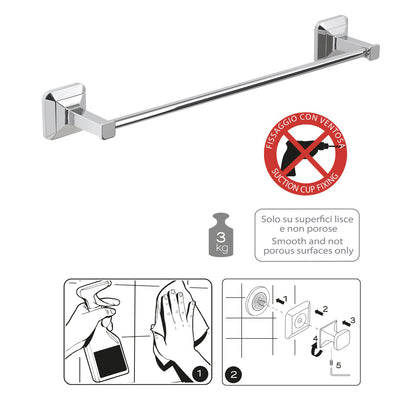 FISSAGGIO CON VENTOSA
SUCTION CUP FIXING

3 kg

Solo su superfici lisce e non porose
Smooth and not porous surfaces only

1

2
1
2
3
4
5