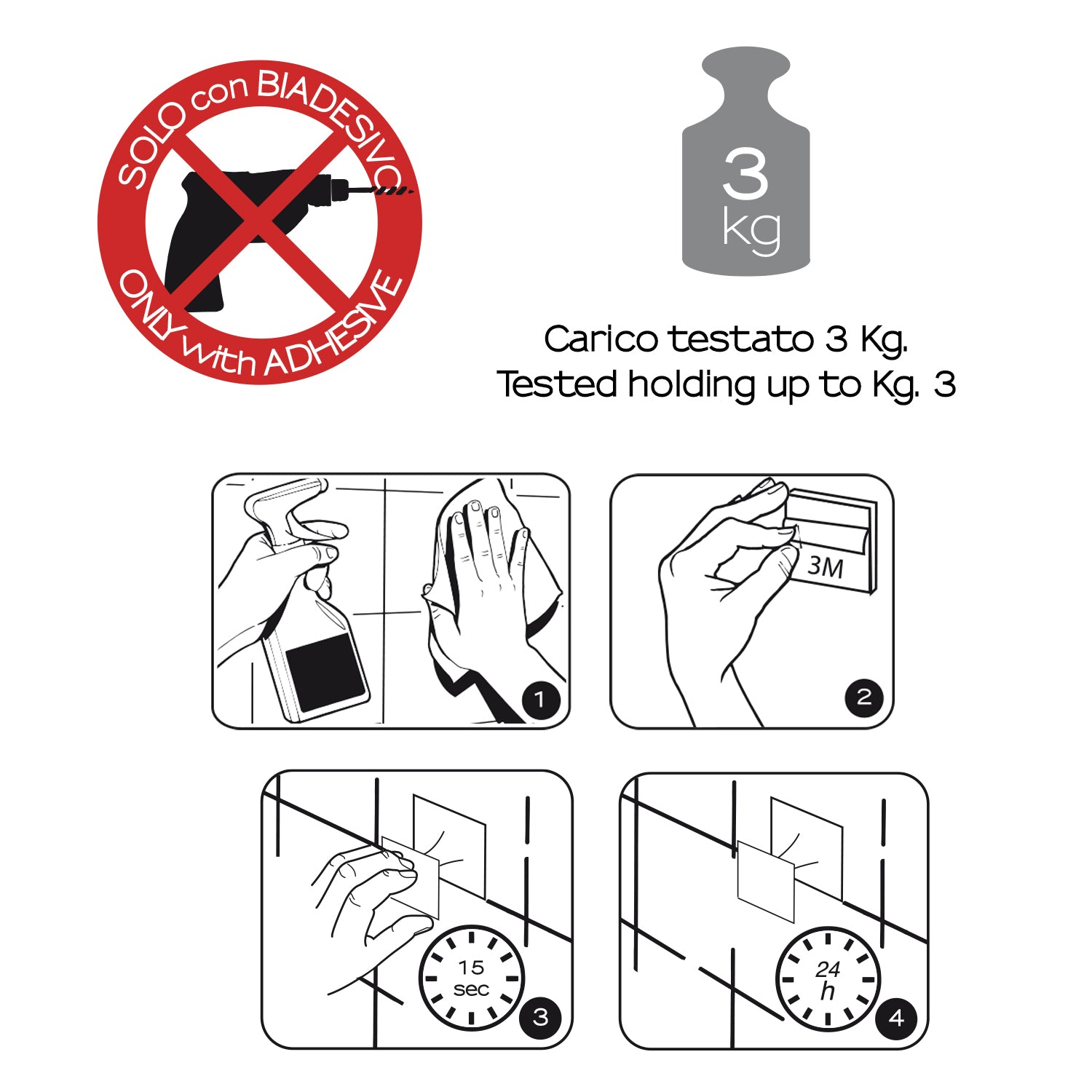 SOLO con BIADESIVO
ONLY with ADHESIVE

3
kg

Carico testato 3 Kg.
Tested holding up to Kg. 3

1

3M
2

15
sec
3

24
h
4